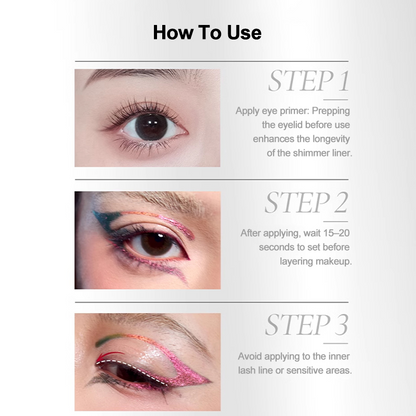 How To Use

STEP 1

Apply eye primer: Prepping the eyelid before use enhances the longevity of the shimmer liner.

STEP 2

After applying, wait 15–20 seconds to set before layering makeup.

STEP 3

Avoid applying to the inner lash line or sensitive areas.